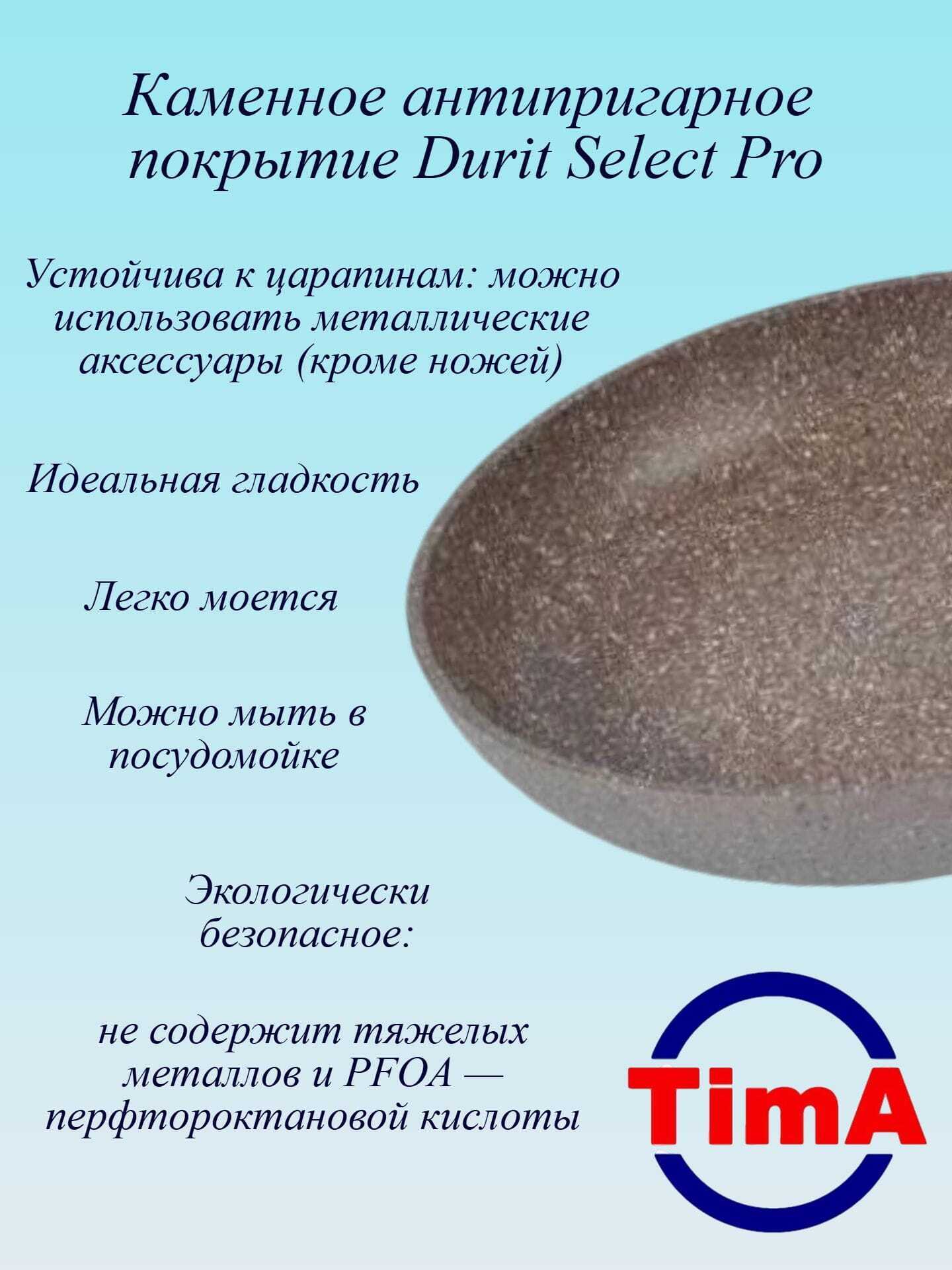 Каменное антипригарное покрытие Durit Select Pro

Устойчива к царапинам: можно использовать металлические аксессуары (кроме ножей)

Идеальная гладкость

Легко моется

Можно мыть в посудомойке

Экологически безопасное:

не содержит тяжелых металлов и PFOA — перфтороктановой кислоты

TimA